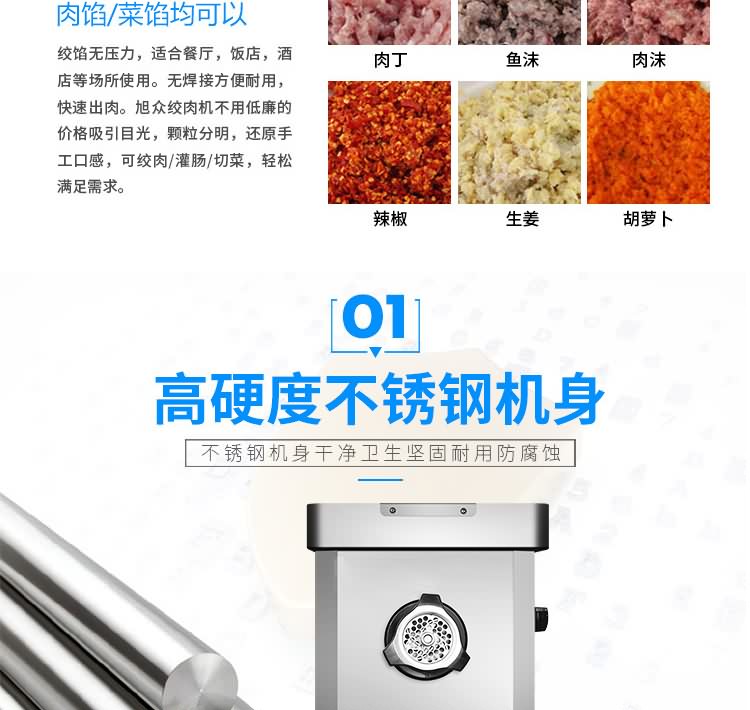 肉馅/菜馅均可以

绞馅无压力，适合餐厅，饭店，酒店等场所使用。无焊接方便耐用，快速出肉。旭众绞肉机不用低廉的价格吸引目光，颗粒分明，还原手工口感，可绞肉/灌肠/切菜，轻松满足需求。

肉丁
鱼沫
肉沫
辣椒
生姜
胡萝卜

01

高硬度不锈钢机身

不锈钢机身干净卫生坚固耐用防腐蚀